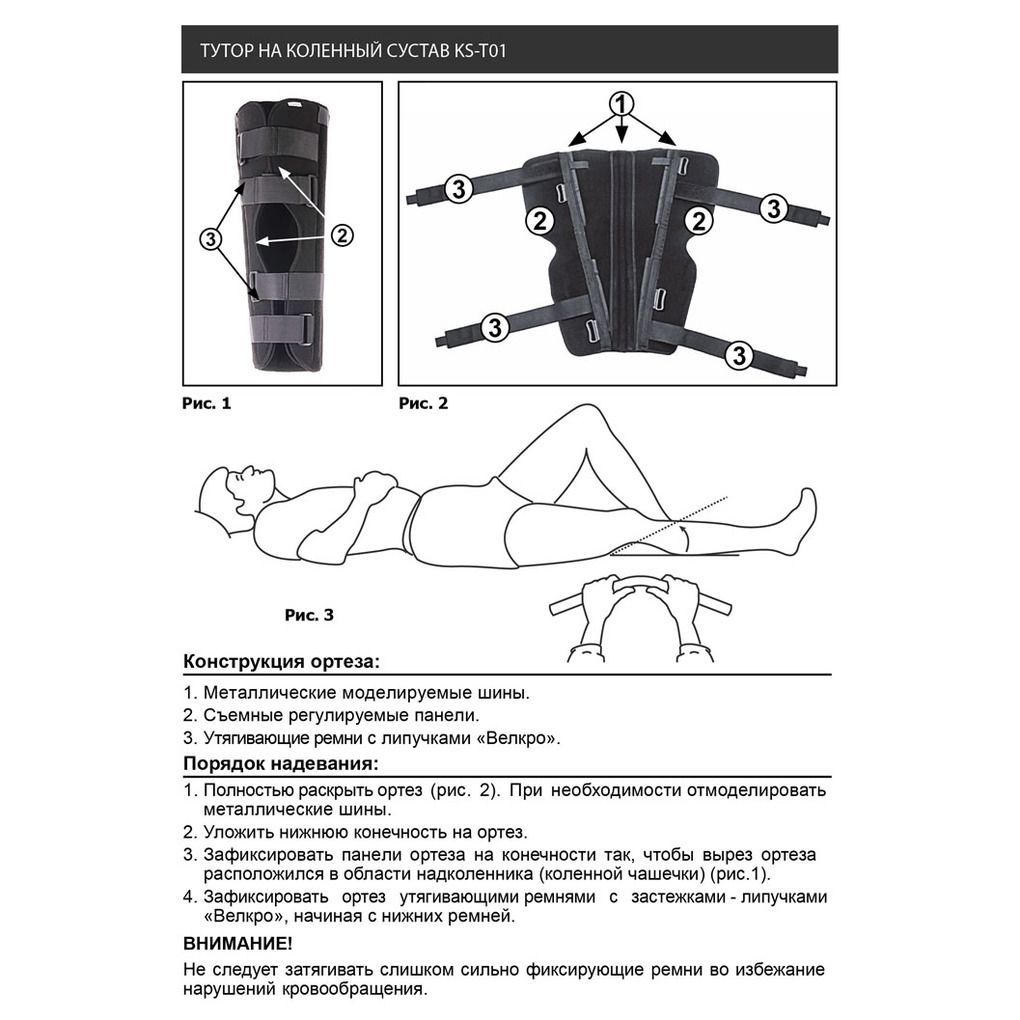 ТУТОР НА КОЛЕННЫЙ СУСТАВ KS-T01

3
2

Рис. 1

1
3
2
2
3
3
3

Рис. 2

Рис. 3

Конструкция ортеза:

1. Металлические моделируемые шины.
2. Съемные регулируемые панели.
3. Утягивающие ремни с липучками «Велкро».

Порядок надевания:

1. Полностью раскрыть ортез (рис. 2). При необходимости отмоделировать металлические шины.
2. Уложить нижнюю конечность на ортез.
3. Зафиксировать панели ортеза на конечности так, чтобы вырез ортеза расположился в области надколенника (коленной чашечки) (рис.1).
4. Зафиксировать ортез утягивающими ремнями с застежками - липучками «Велкро», начиная с нижних ремней.

ВНИМАНИЕ!

Не следует затягивать слишком сильно фиксирующие ремни во избежание нарушений кровообращения.